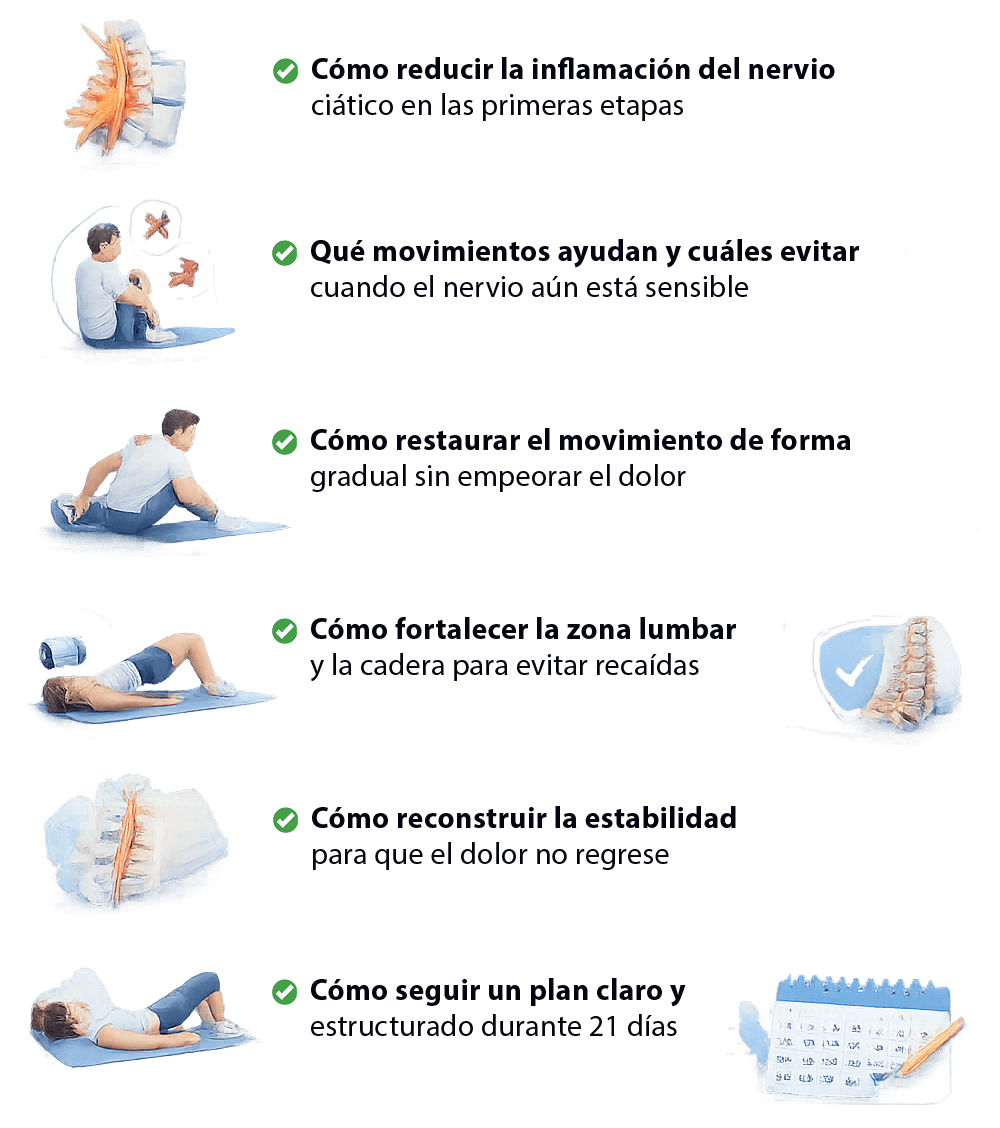 Cómo reducir la inflamación del nervio ciático en las primeras etapas

Qué movimientos ayudan y cuáles evitar cuando el nervio aún está sensible

Cómo restaurar el movimiento de forma gradual sin empeorar el dolor

Cómo fortalecer la zona lumbar y la cadera para evitar recaídas

Cómo reconstruir la estabilidad para que el dolor no regrese

Cómo seguir un plan claro y estructurado durante 21 días